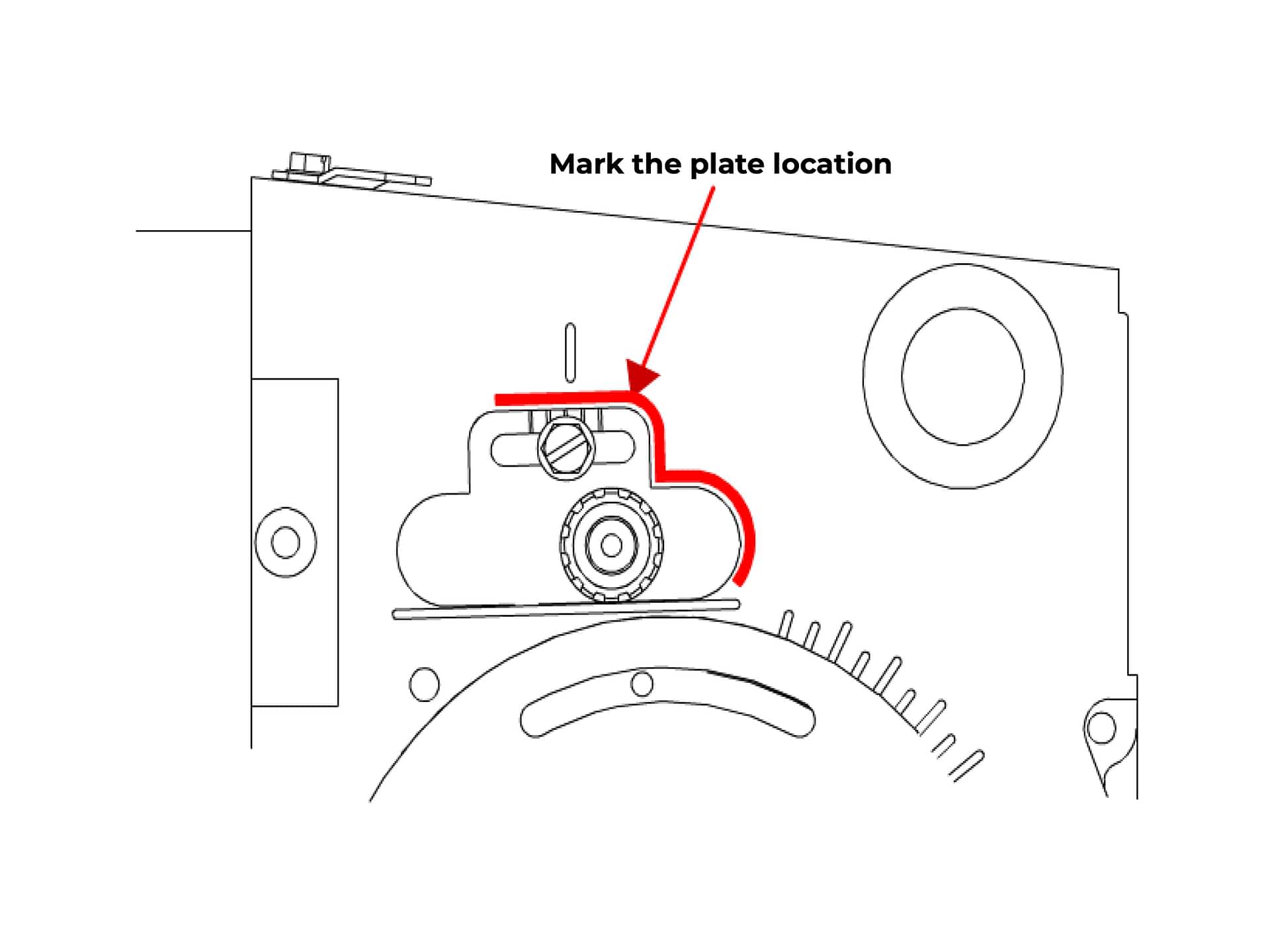 Mark the plate location