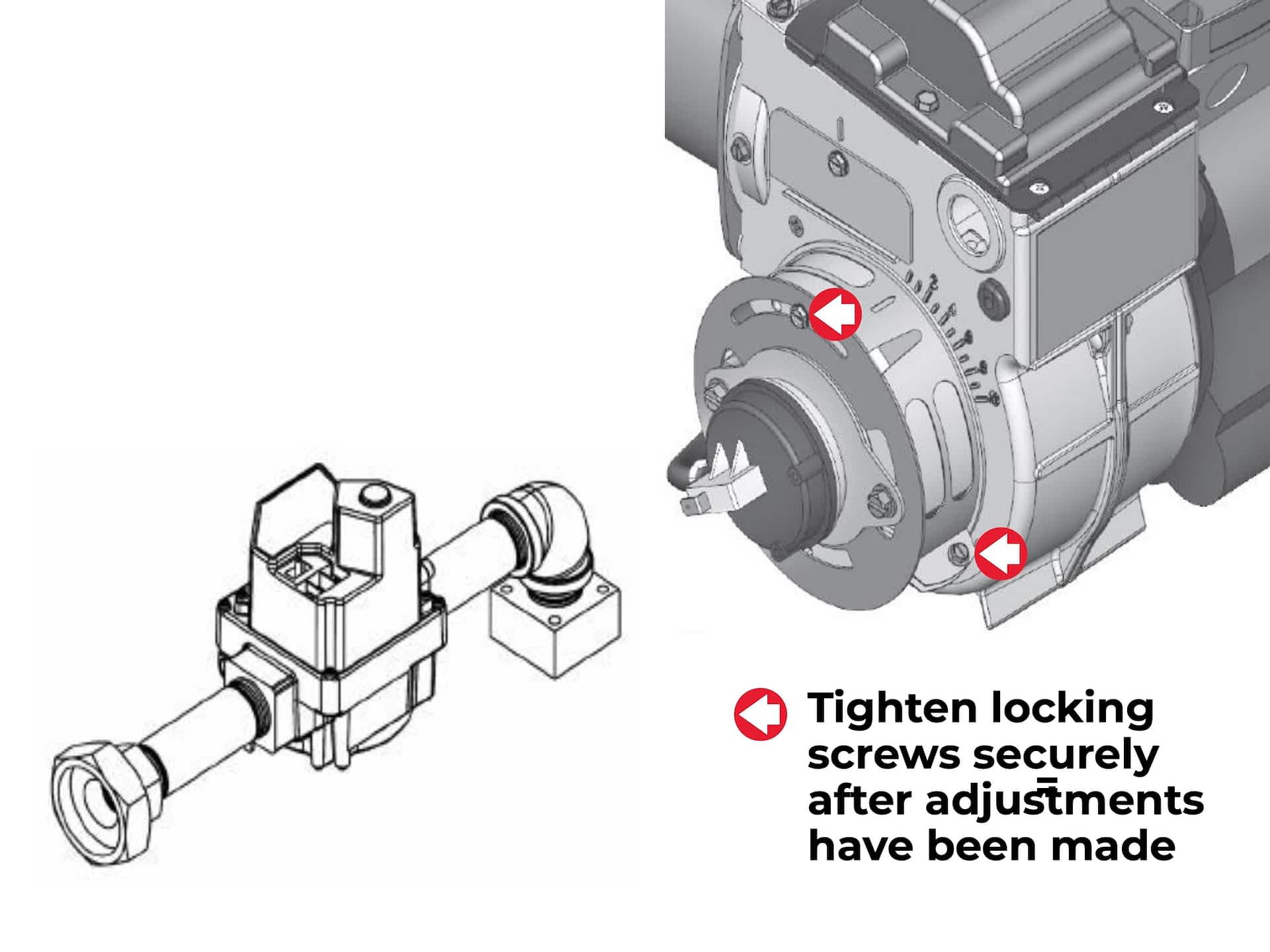 Tighten locking screws securely after adjustments have been made