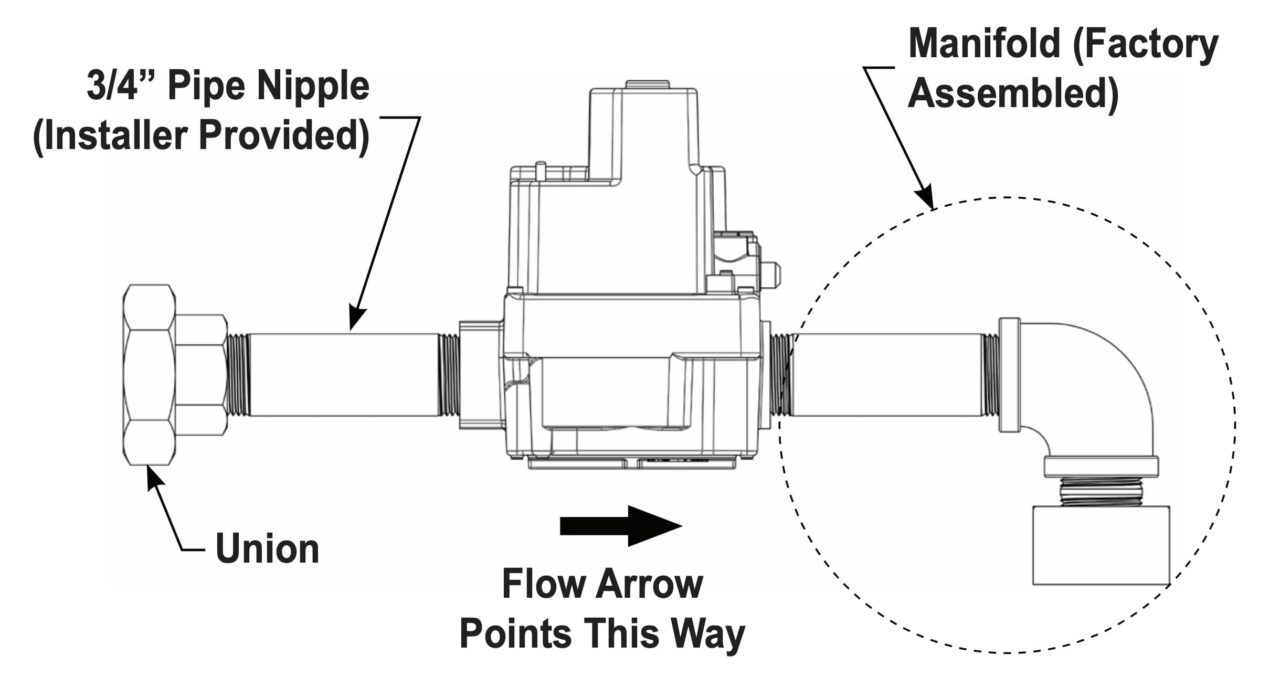 3/4” Pipe Nipple (Installer Provided)

Manifold (Factory Assembled)

Union

Flow Arrow Points This Way